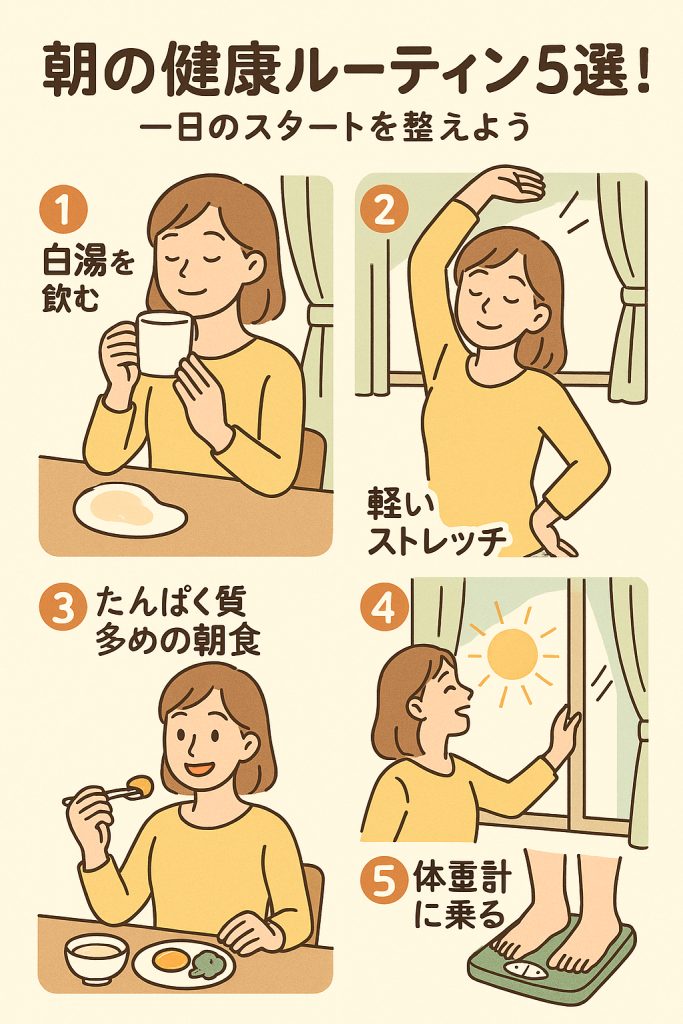 朝の健康ルーティン5選！

一日のスタートを整えよう

1 白湯を飲む

2 軽いストレッチ

3 たんぱく質多めの朝食

4

5 体重計に乗る